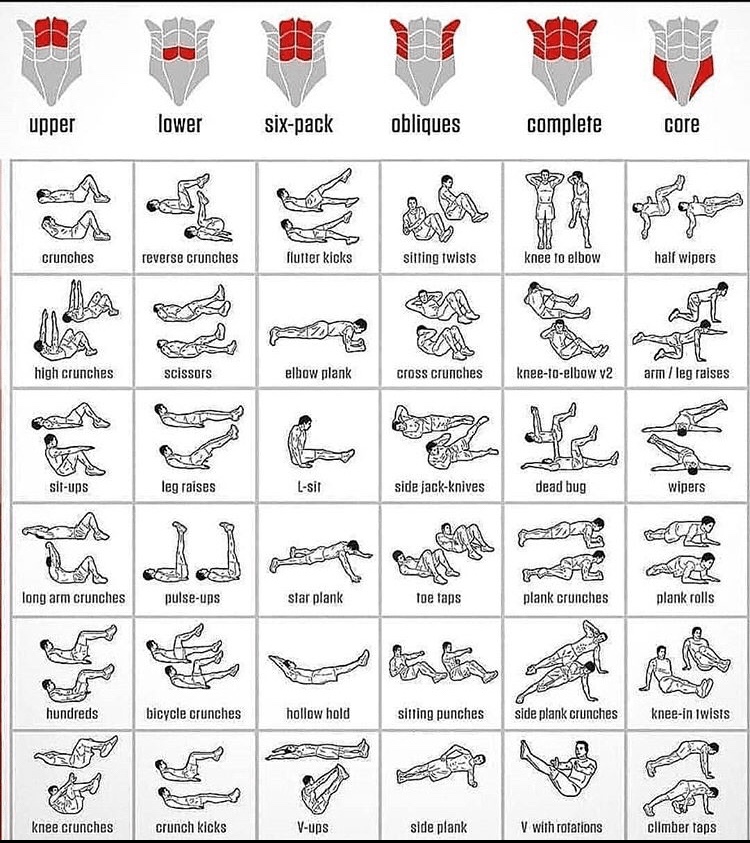 | upper | lower | six-pack | obliques | complete | core |
|---|---|---|---|---|---|
| crunches | reverse crunches | flutter kicks | sitting twists | knee to elbow | half wipers |
| high crunches | scissors | elbow plank | cross crunches | knee-to-elbow v2 | arm / leg raises |
| sit-ups | leg raises | L-sit | side jack-knives | dead bug | wipers |
| long arm crunches | pulse-ups | star plank | toe taps | plank crunches | plank rolls |
| hundreds | bicycle crunches | hollow hold | sitting punches | side plank crunches | knee-in twists |
| knee crunches | crunch kicks | V-ups | side plank | V with rotations | climber taps |